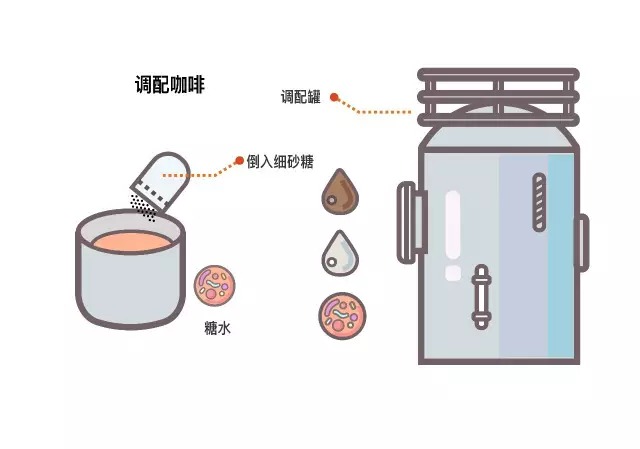 调配咖啡

调配罐

倒入细砂糖

糖水