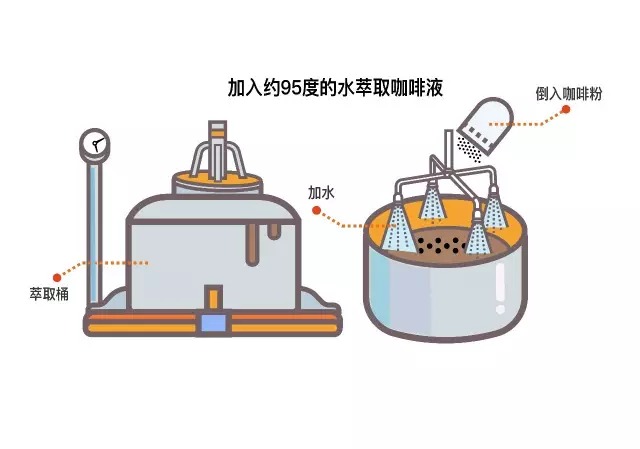 加入约95度的水萃取咖啡液

倒入咖啡粉

加水

萃取桶